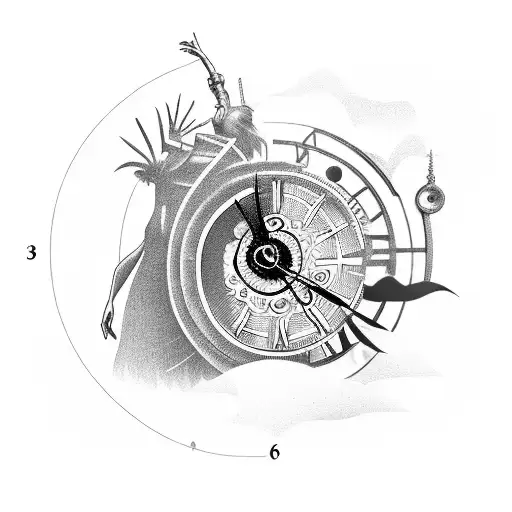 3

6