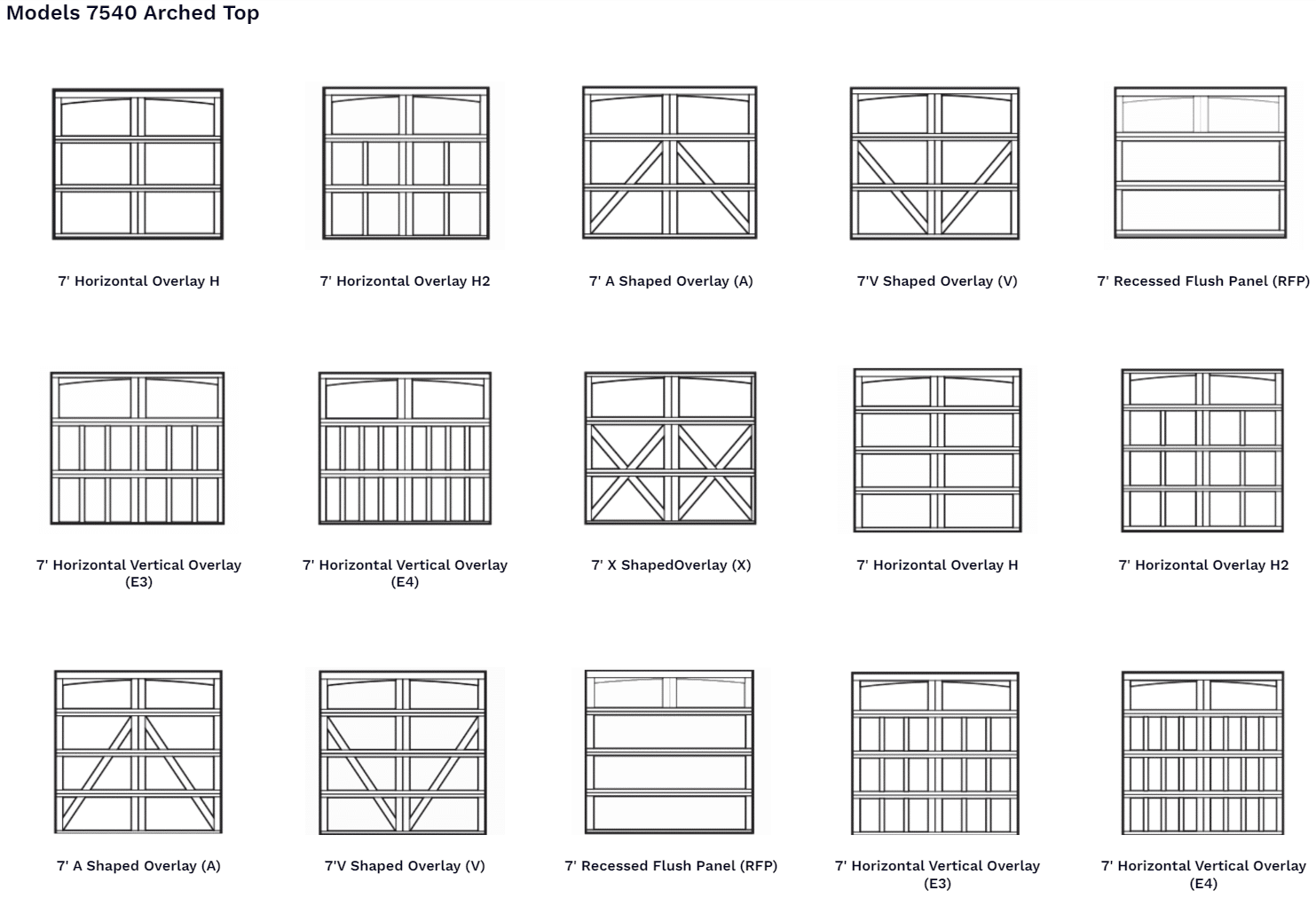 Models 7540 Arched Top

7' Horizontal Overlay H

7' Horizontal Overlay H2

7' A Shaped Overlay (A)

7'V Shaped Overlay (V)

7' Recessed Flush Panel (RFP)

7' Horizontal Vertical Overlay (E3)

7' Horizontal Vertical Overlay (E4)

7' X ShapedOverlay (X)

7' Horizontal Overlay H

7' Horizontal Overlay H2

7' A Shaped Overlay (A)

7'V Shaped Overlay (V)

7' Recessed Flush Panel (RFP)

7' Horizontal Vertical Overlay (E3)

7' Horizontal Vertical Overlay (E4)