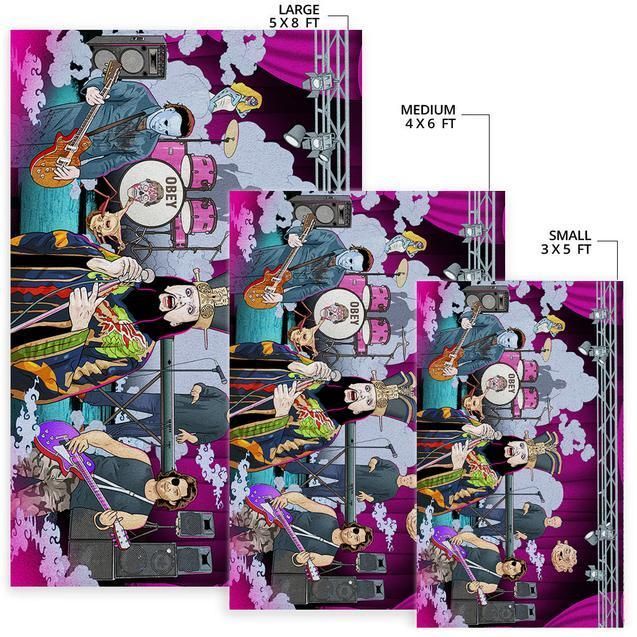 LARGE
5 X 8 FT

MEDIUM
4 X 6 FT

SMALL
3 X 5 FT

OBEY

OBEY

OBEY